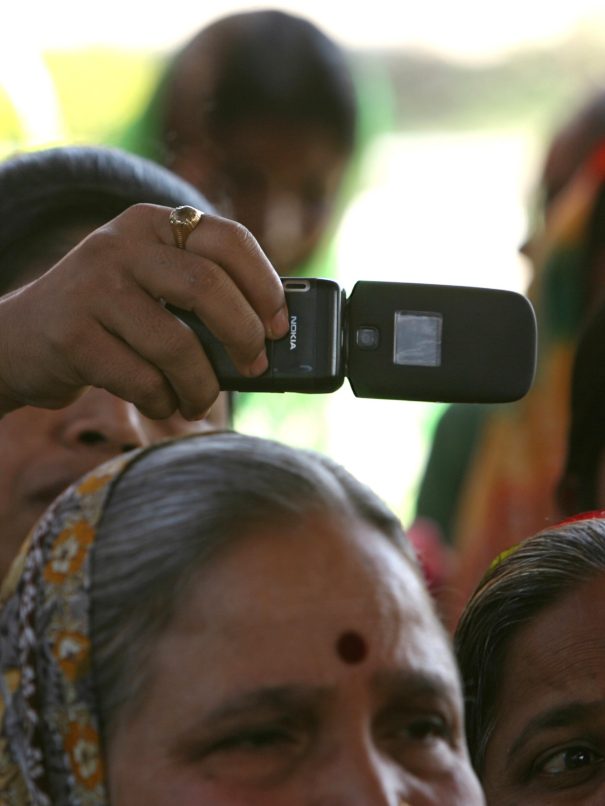 NOKIA