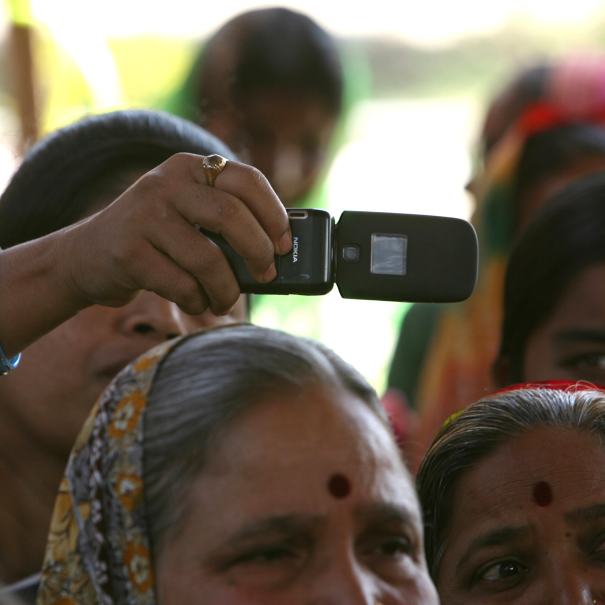 NOKIA